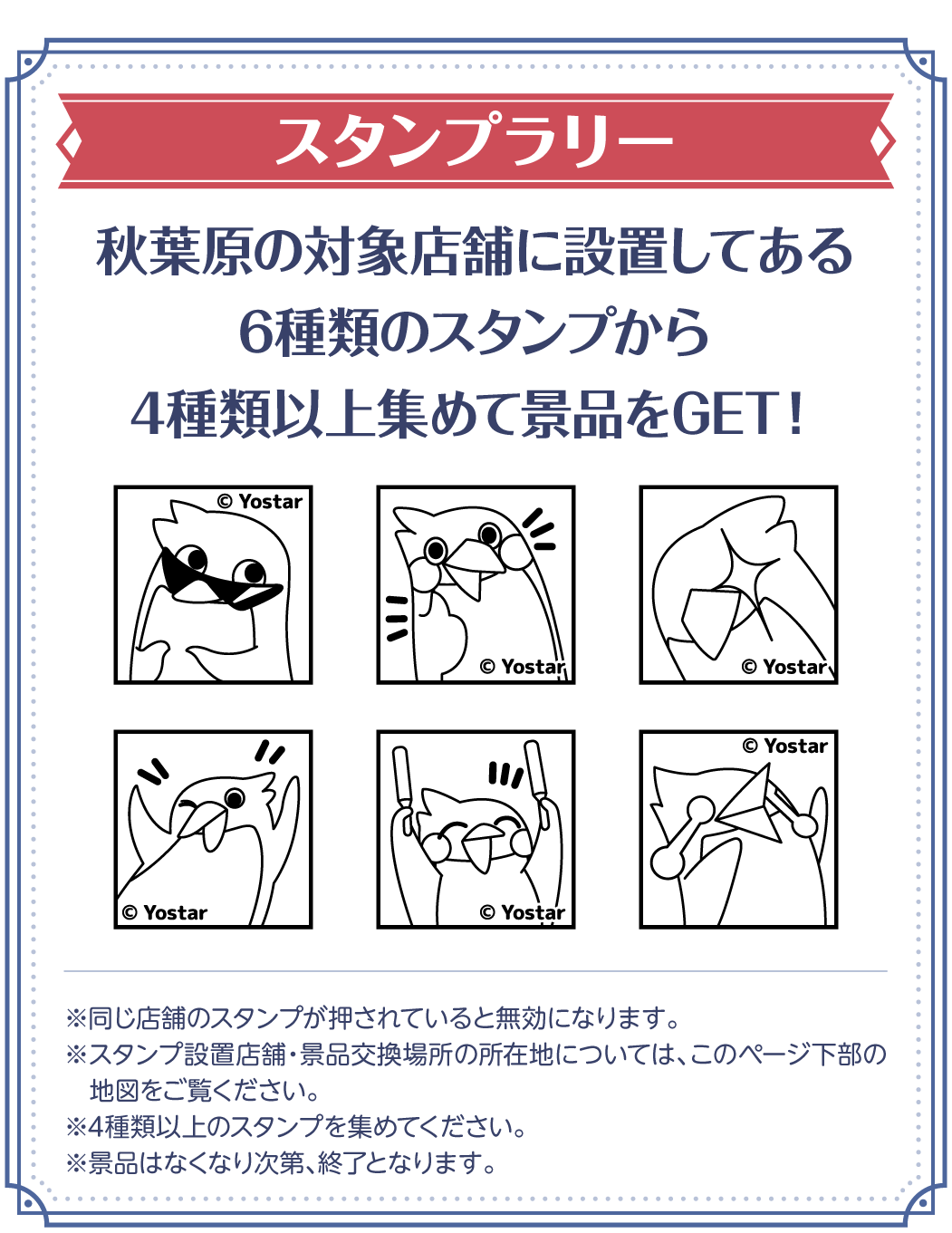 スタンプラリー

秋葉原の対象店舗に設置してある
6種類のスタンプから
4種類以上集めて景品をGET！

© Yostar

© Yostar

© Yostar

© Yostar

© Yostar

© Yostar

※同じ店舗のスタンプが押されていると無効になります。
※スタンプ設置店舗・景品交換場所の所在地については、このページ下部の地図をご覧ください。
※4種類以上のスタンプを集めてください。
※景品はなくなり次第、終了となります。